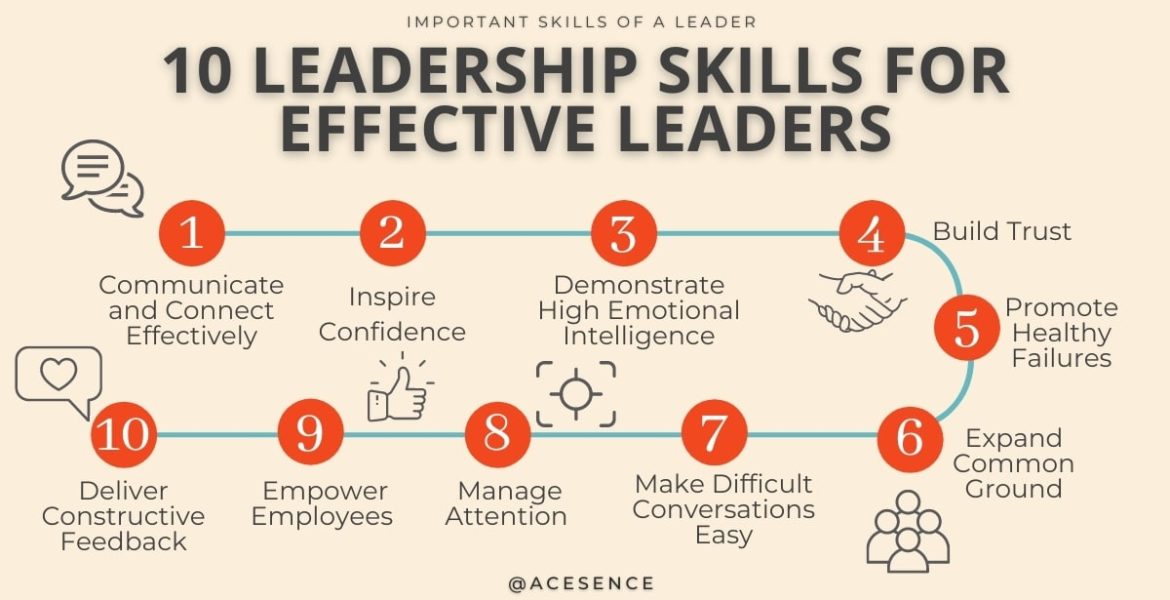 IMPORTANT SKILLS OF A LEADER

10 LEADERSHIP SKILLS FOR EFFECTIVE LEADERS

1
Communicate and Connect Effectively

2
Inspire Confidence

3
Demonstrate High Emotional Intelligence

4
Build Trust

5
Promote Healthy Failures

6
Expand Common Ground

7
Make Difficult Conversations Easy

8
Manage Attention

9
Empower Employees

10
Deliver Constructive Feedback

@ACESENCE